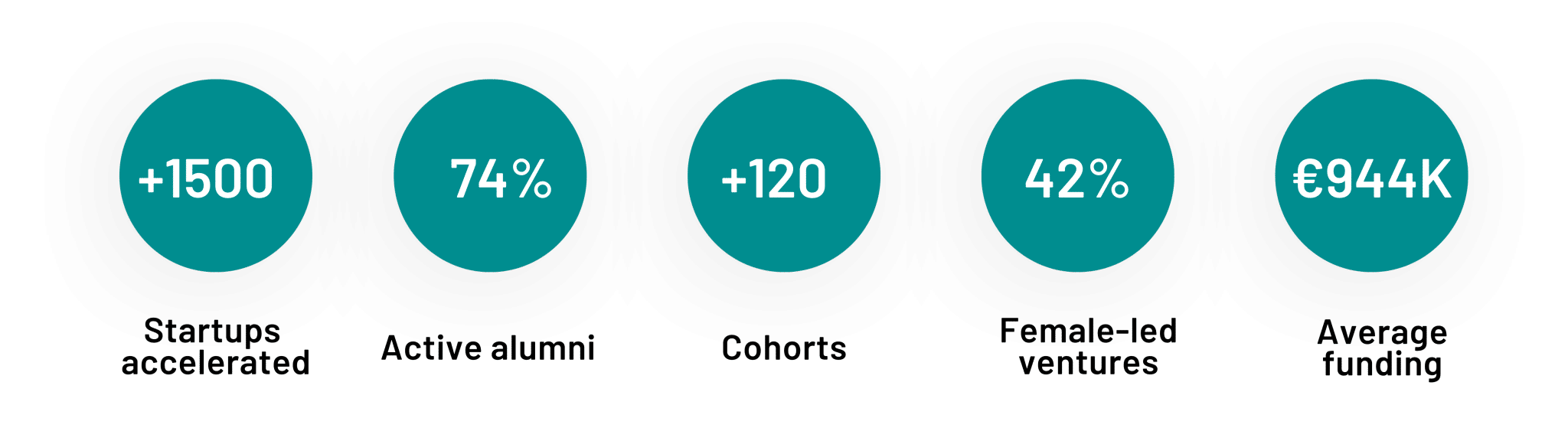 +1500

Startups accelerated

74%

Active alumni

+120

Cohorts

42%

Female-led ventures

€944K

Average funding